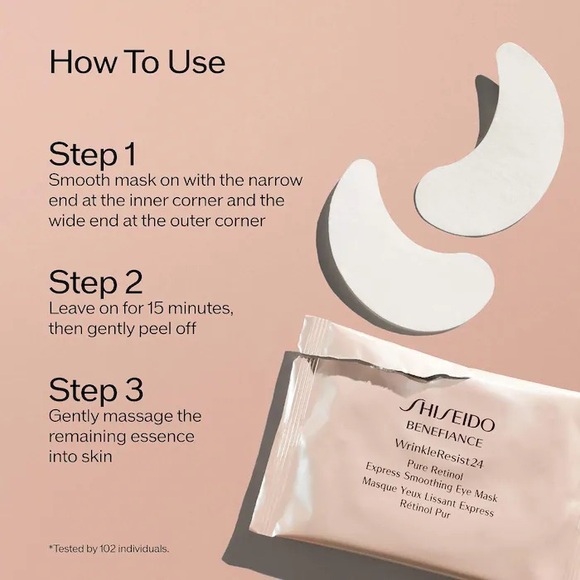 How To Use

Step 1
Smooth mask on with the narrow end at the inner corner and the wide end at the outer corner

Step 2
Leave on for 15 minutes, then gently peel off

Step 3
Gently massage the remaining essence into skin

*Tested by 102 individuals.

SHISEIDO
BENEFIANCE
WrinkleResist24
Pure Retinol
Express Smoothing Eye Mask
Masque Yeux Lissant Express
Rétinol Pur